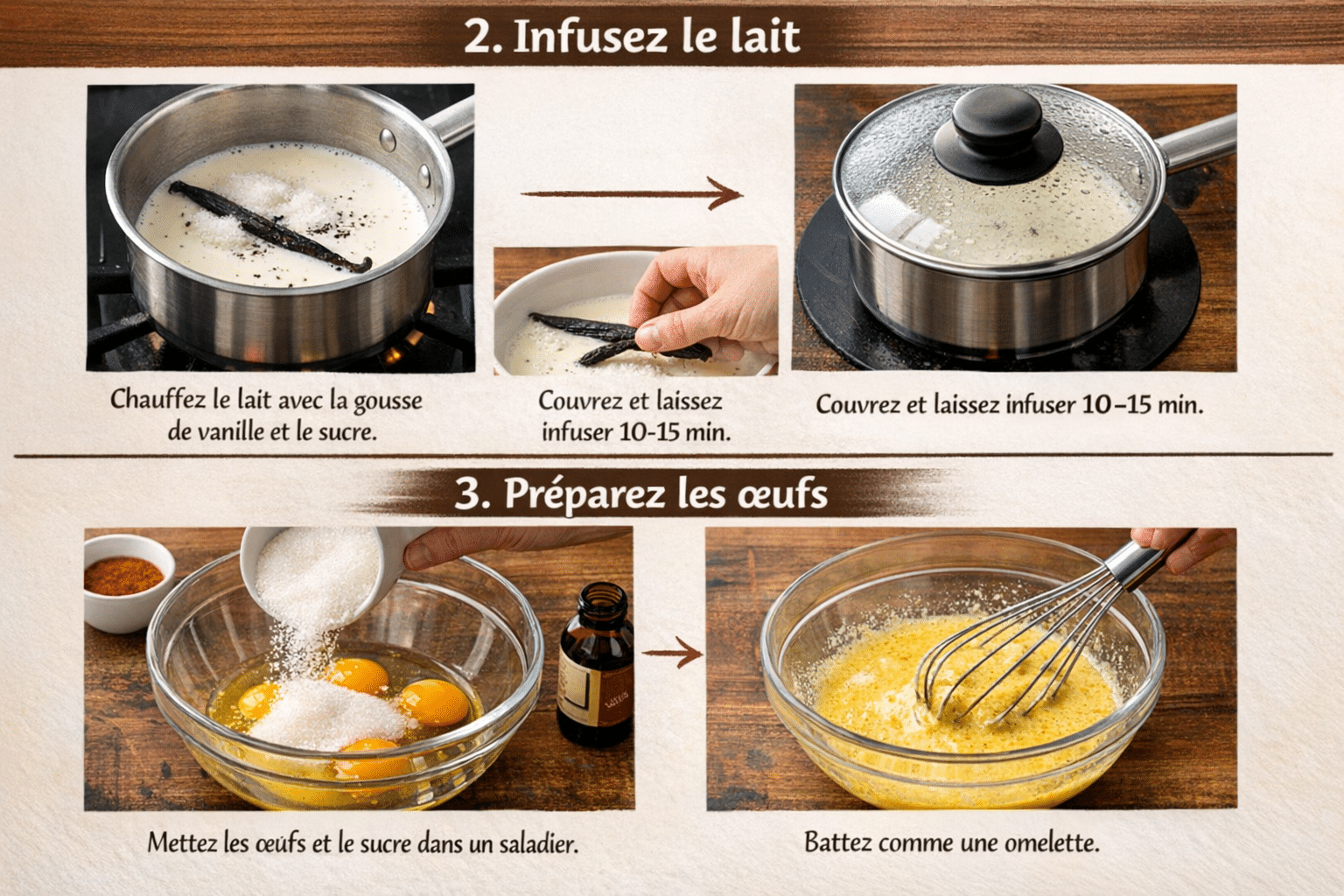 2. Infusez le lait

Chauffez le lait avec la gousse de vanille et le sucre.

Couvrez et laissez infuser 10-15 min.

Couvrez et laissez infuser 10–15 min.

3. Préparez les œufs

Mettez les œufs et le sucre dans un saladier.

Battez comme une omelette.