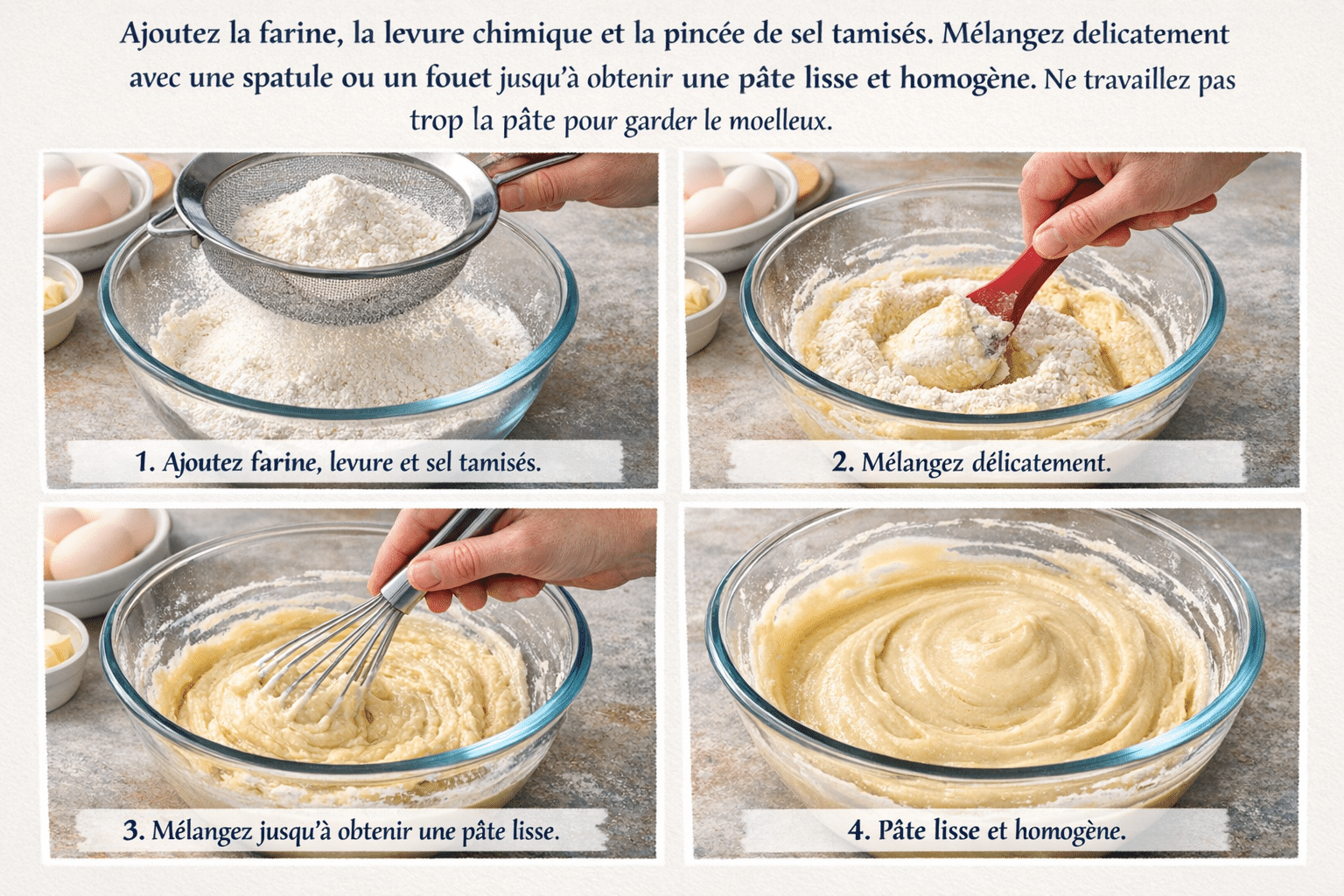 Ajoutez la farine, la levure chimique et la pincée de sel tamisés. Mélangez delicatement avec une spatule ou un fouet jusqu'à obtenir une pâte lisse et homogène. Ne travaillez pas trop la pâte pour garder le moelleux.

1. Ajoutez farine, levure et sel tamisés.

2. Mélangez délicatement.

3. Mélangez jusqu'à obtenir une pâte lisse.

4. Pâte lisse et homogène.