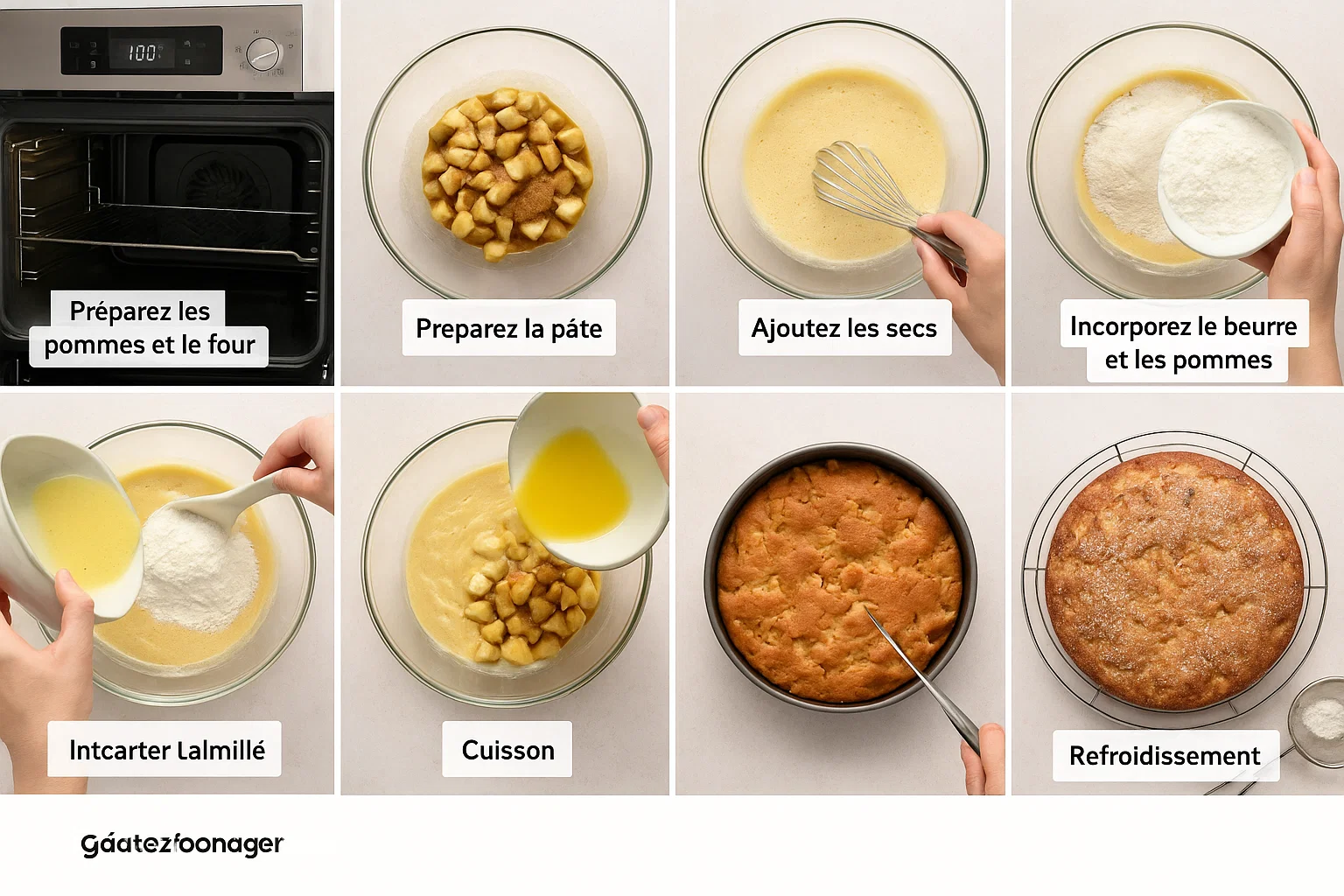 100

Préparez les pommes et le four

Preparez la páte

Ajoutez les secs

Incorporez le beurre et les pommes

Intcarter Lalmillé

Cuisson

Refroidissement

Gáatezfoonager