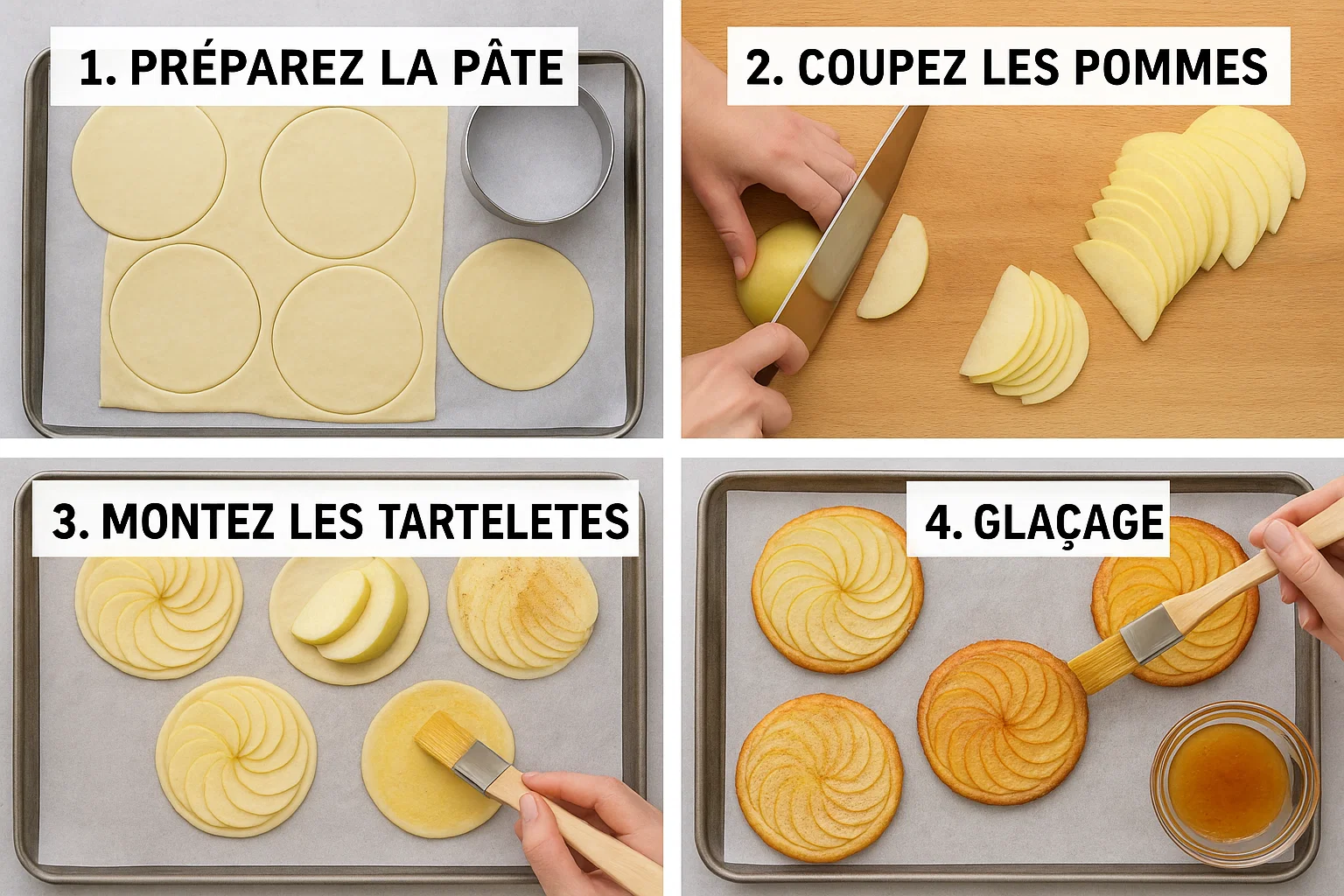 1. PRÉPAREZ LA PÂTE

2. COUPEZ LES POMMES

3. MONTEZ LES TARTELETES

4. GLAÇAGE