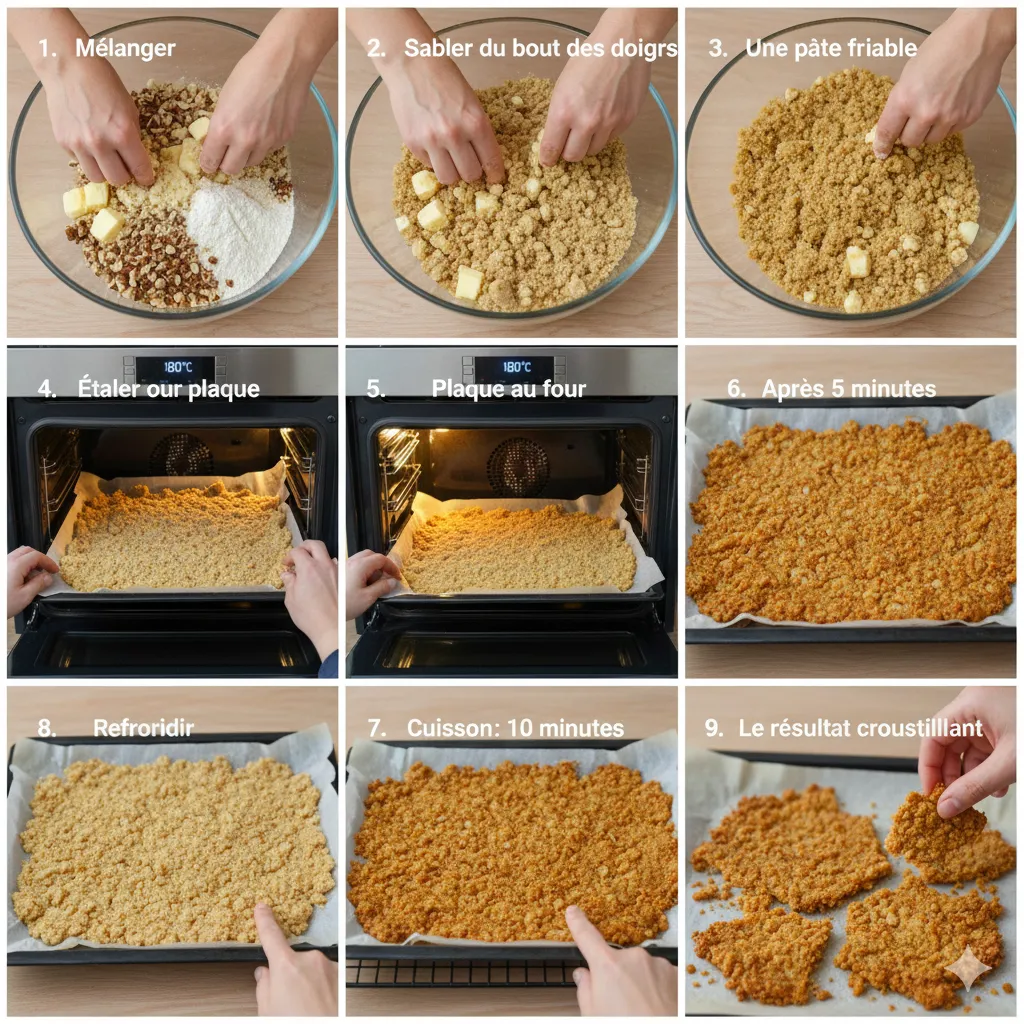 1. Mélanger

2. Sabler du bout des doigrs

3. Une pâte friable

180°C

4. Étaler our plaque

180°C

5. Plaque au four

6. Après 5 minutes

8. Refroridir

7. Cuisson: 10 minutes

9. Le résultat croustilllant