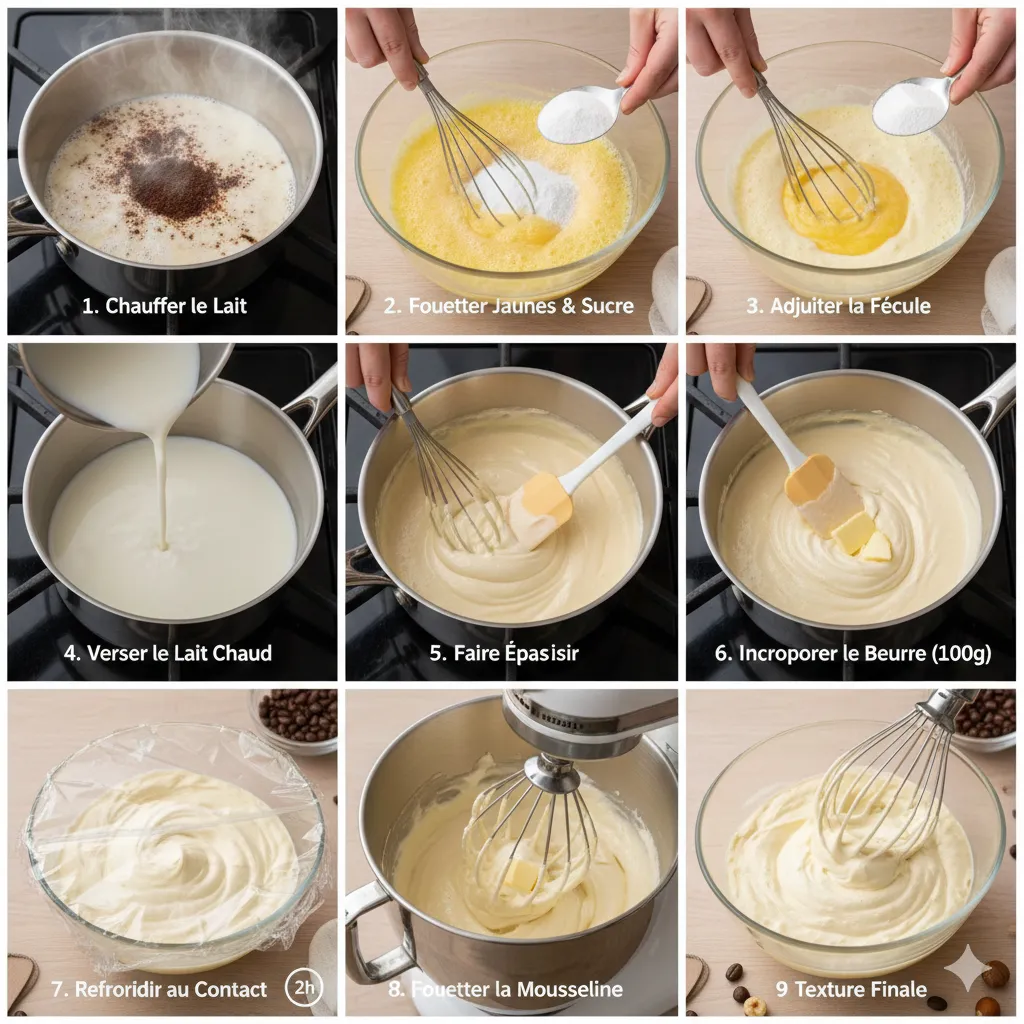 1. Chauffer le Lait

2. Fouetter Jaunes & Sucre

3. Adjuiter la Fécule

4. Verser le Lait Chaud

5. Faire Épasisir

6. Incroporer le Beurre (100g)

7. Refroridir au Contact 2h

8. Fouetter la Mousseline

9 Texture Finale