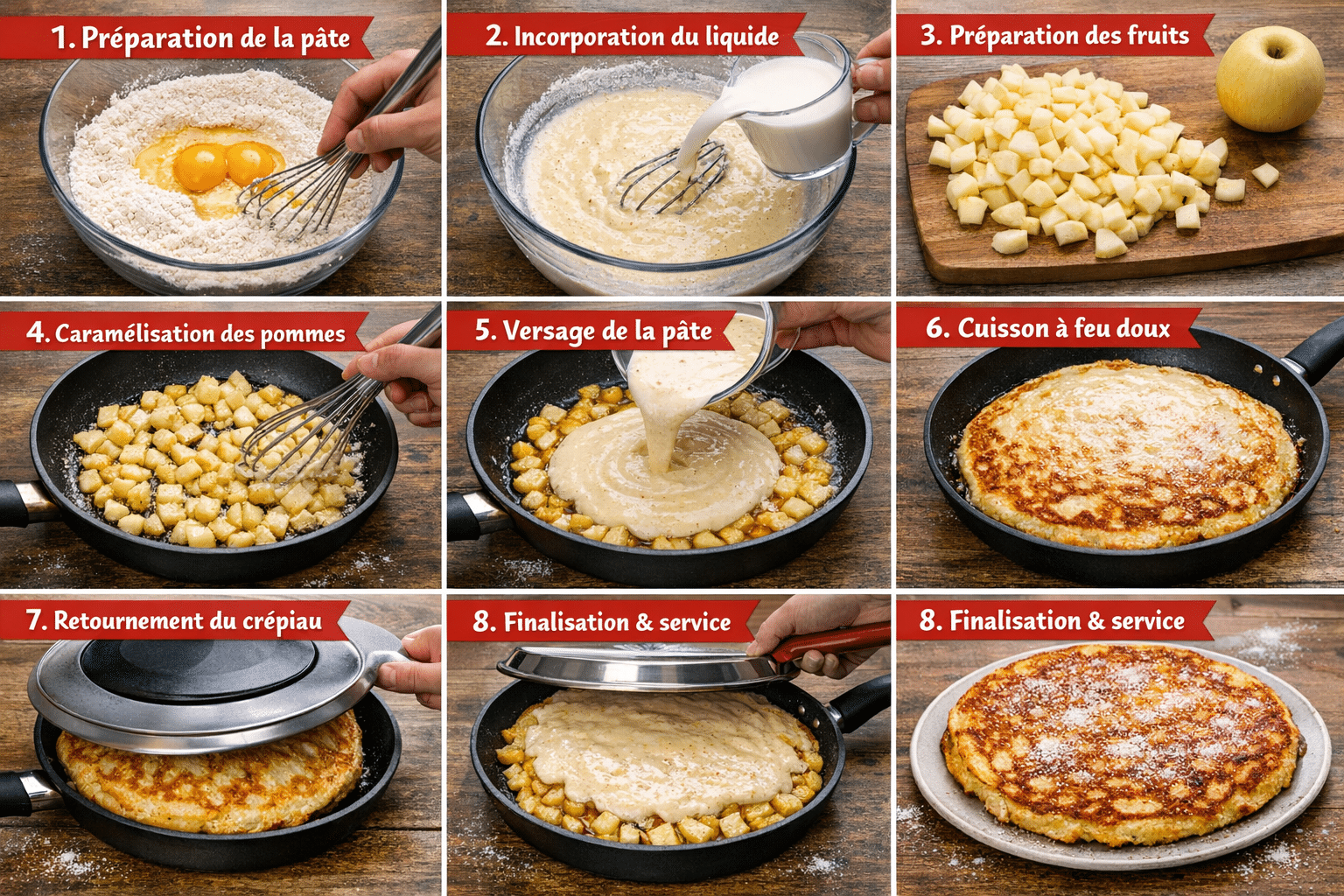 1. Préparation de la pâte

2. Incorporation du liquide

3. Préparation des fruits

4. Caramélisation des pommes

5. Versage de la pâte

6. Cuisson à feu doux

7. Retournement du crépiau

8. Finalisation & service

8. Finalisation & service