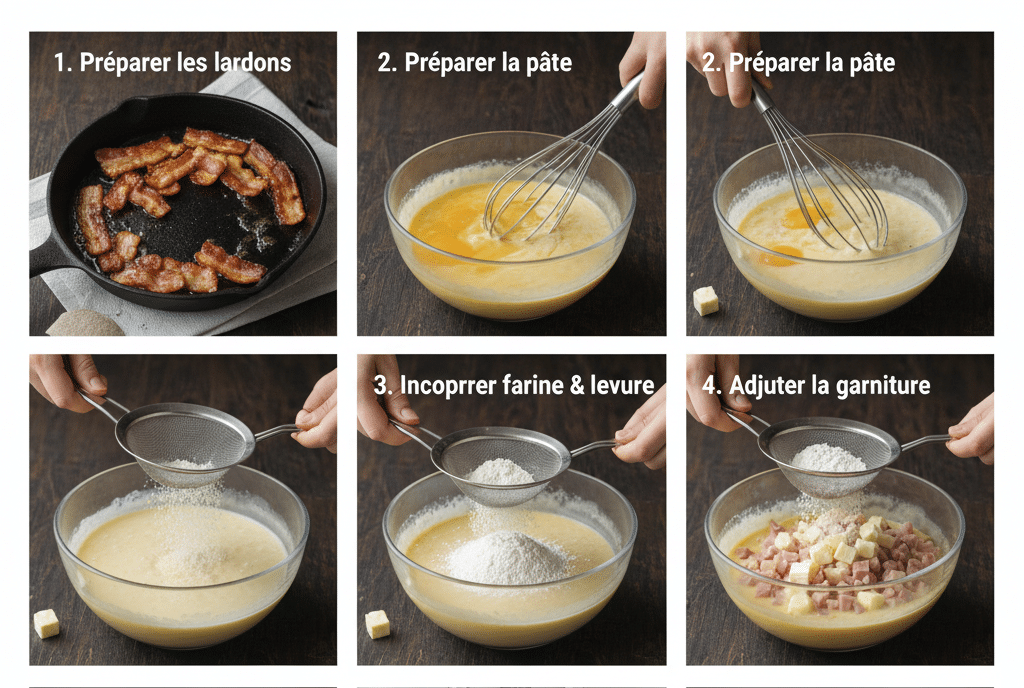 1. Préparer les lardons

2. Préparer la pâte

2. Préparer la pâte

3. Incoprrer farine & levure

4. Adjuter la garniture