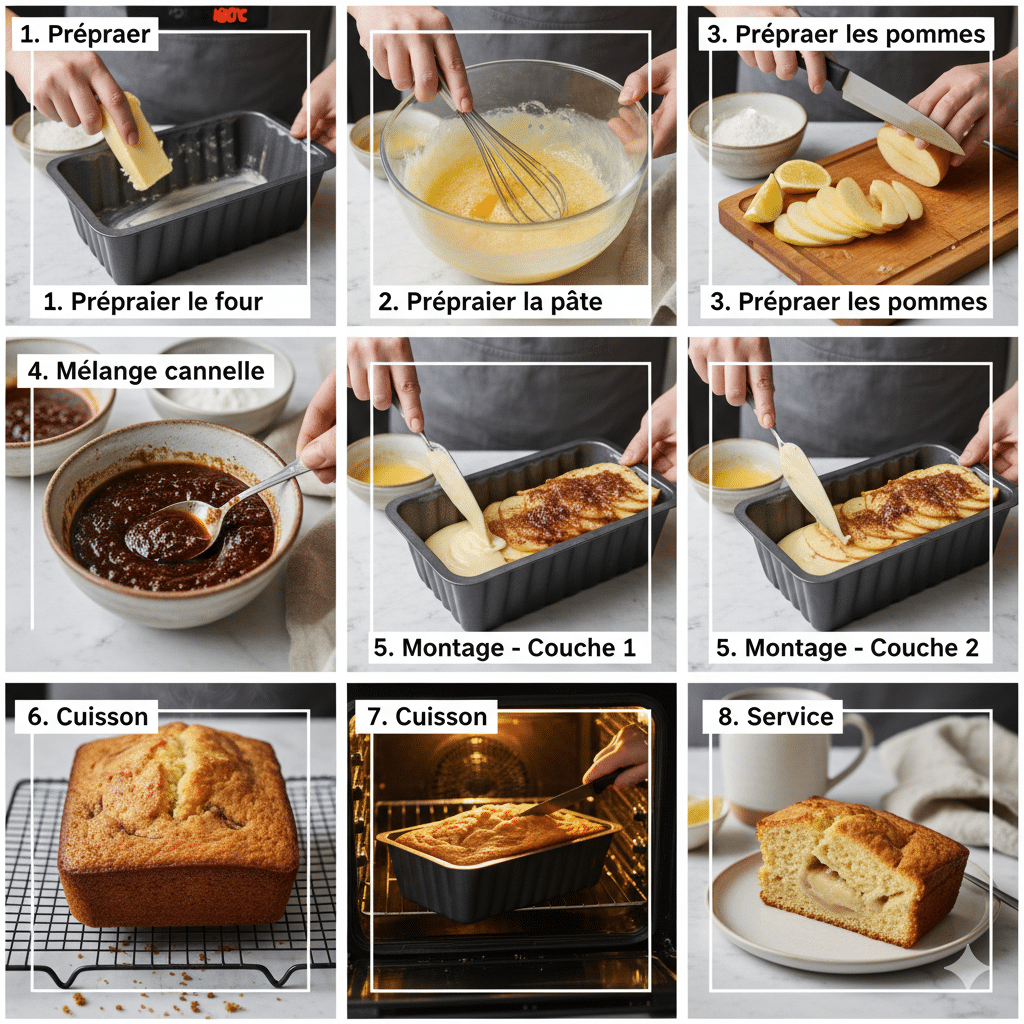 1. Prépraer

1. Prépraier le four

2. Prépraier la pâte

3. Prépraer les pommes

3. Prépraer les pommes

4. Mélange cannelle

5. Montage - Couche 1

5. Montage - Couche 2

6. Cuisson

7. Cuisson

8. Service