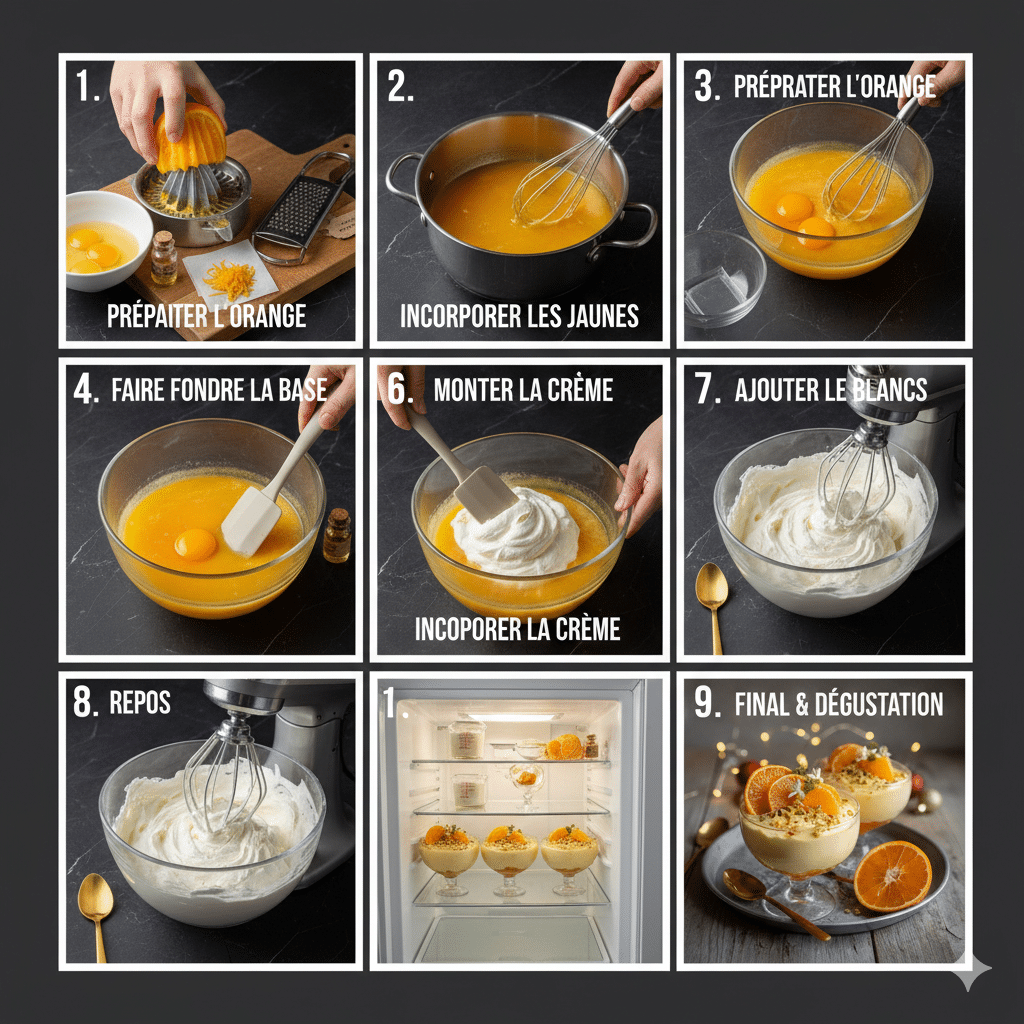 1.
PRÉPAITER L'ORANGE

2.
INCORPORER LES JAUNES

3. PRÉPRATER L'ORANGE

4. FAIRE FONDRE LA BASE

6. MONTER LA CRÈME
INCOPORER LA CRÈME

7. AJOUTER LE BLANCS

8. REPOS

1.

9. FINAL & DÉGUSTATION