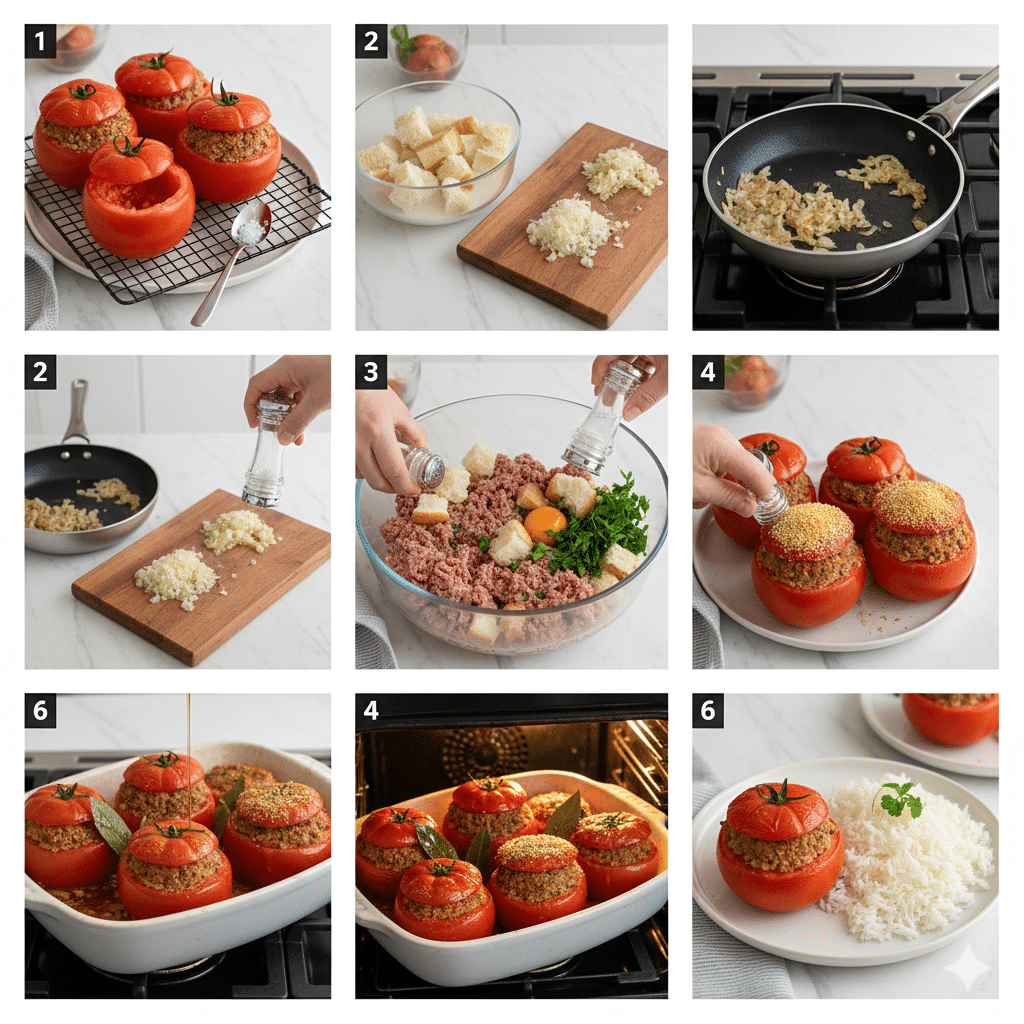 1

2

2

3

4

6

4

6