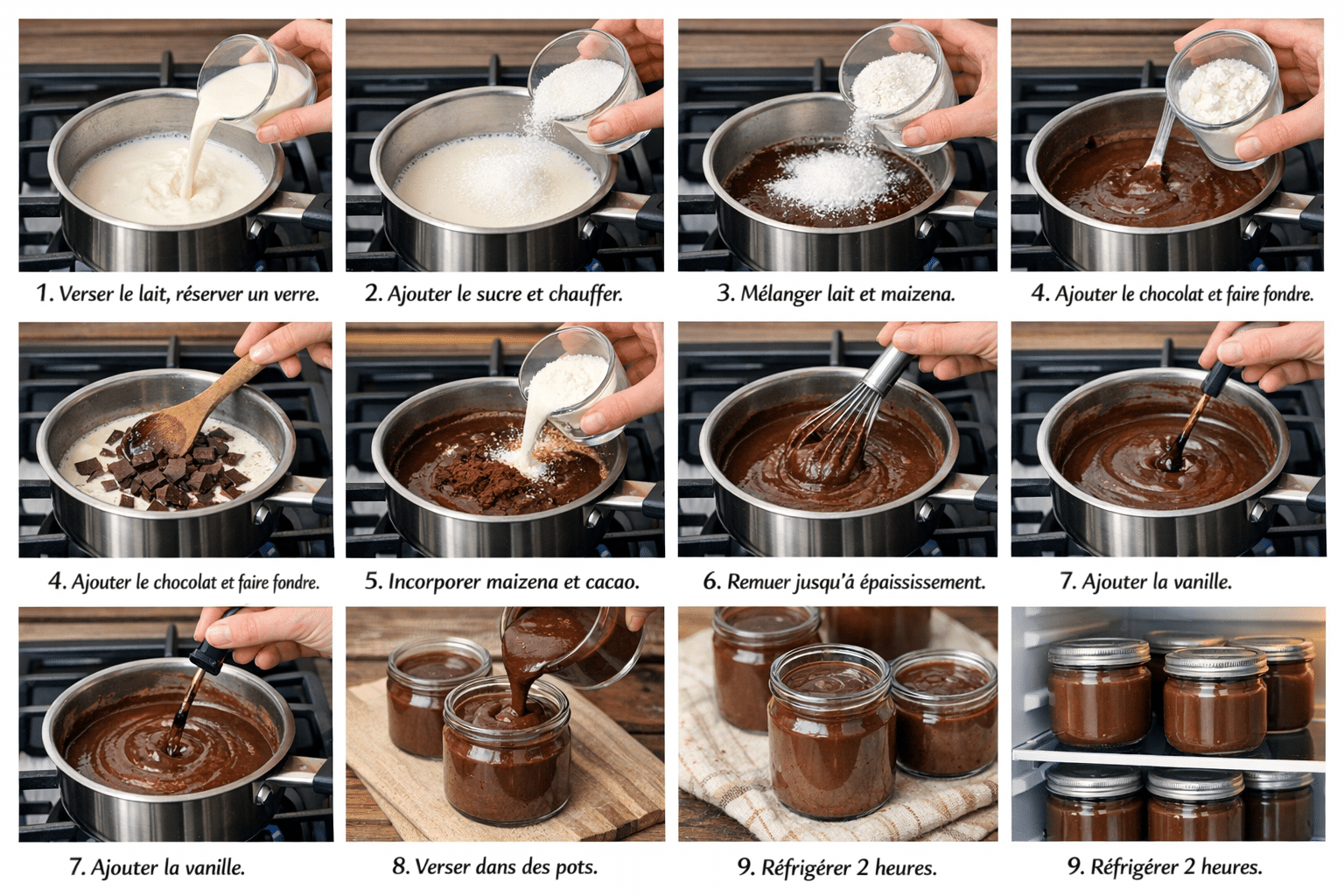 1. Verser le lait, réserver un verre.

2. Ajouter le sucre et chauffer.

3. Mélanger lait et maizena.

4. Ajouter le chocolat et faire fondre.

4. Ajouter le chocolat et faire fondre.

5. Incorporer maizena et cacao.

6. Remuer jusqu'á épaississement.

7. Ajouter la vanille.

7. Ajouter la vanille.

8. Verser dans des pots.

9. Réfrigérer 2 heures.

9. Réfrigérer 2 heures.