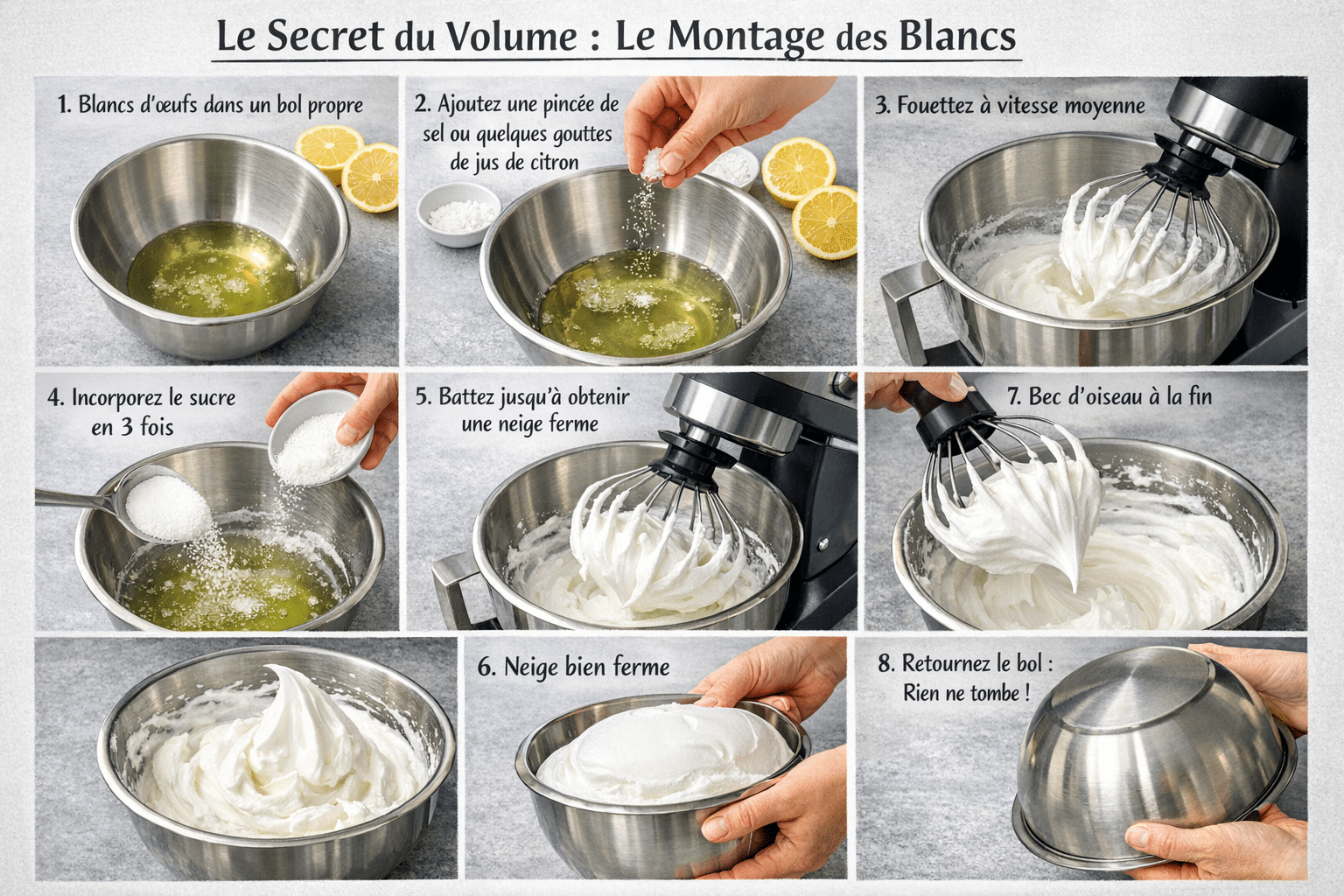 Le Secret du Volume : Le Montage des Blancs

1. Blancs d'œufs dans un bol propre

2. Ajoutez une pincée de sel ou quelques gouttes de jus de citron

3. Fouettez à vitesse moyenne

4. Incorporez le sucre en 3 fois

5. Battez jusqu'à obtenir une neige ferme

7. Bec d'oiseau à la fin

6. Neige bien ferme

8. Retournez le bol : Rien ne tombe !