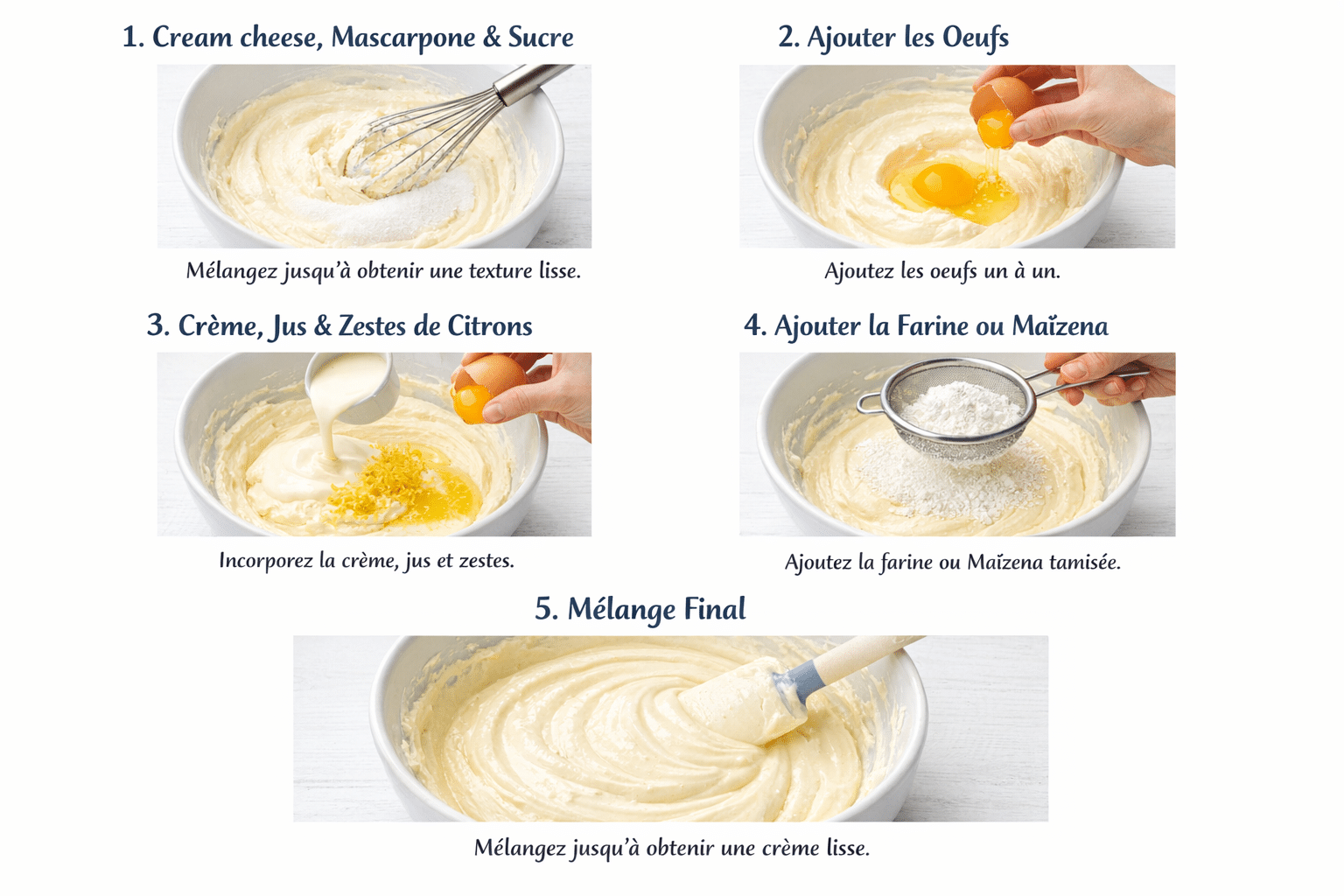 1. Cream cheese, Mascarpone & Sucre

Mélangez jusqu'à obtenir une texture lisse.

2. Ajouter les Oeufs

Ajoutez les oeufs un à un.

3. Crème, Jus & Zestes de Citrons

Incorporez la crème, jus et zestes.

4. Ajouter la Farine ou Maïzena

Ajoutez la farine ou Maïzena tamisée.

5. Mélange Final

Mélangez jusqu'à obtenir une crème lisse.