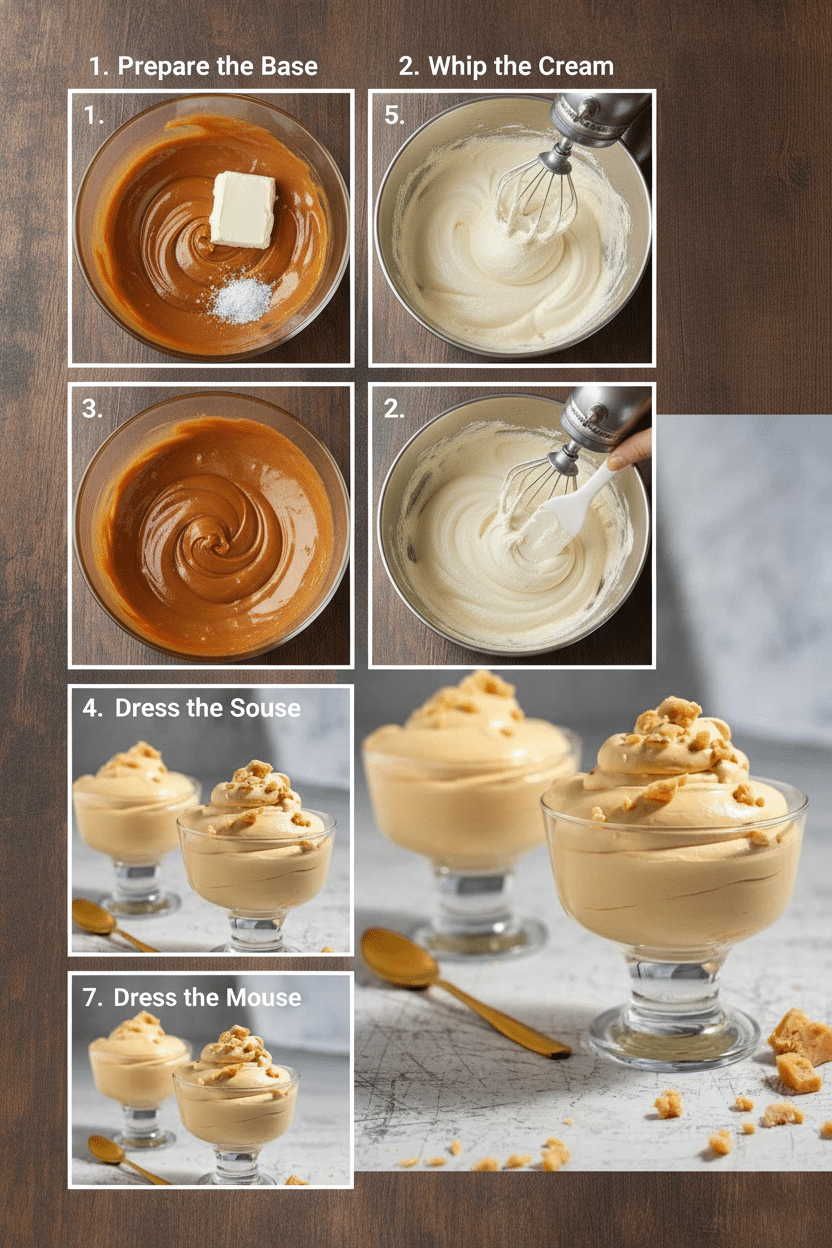 1. Prepare the Base

2. Whip the Cream

1.

5.

3.

2.

4. Dress the Souse

7. Dress the Mouse