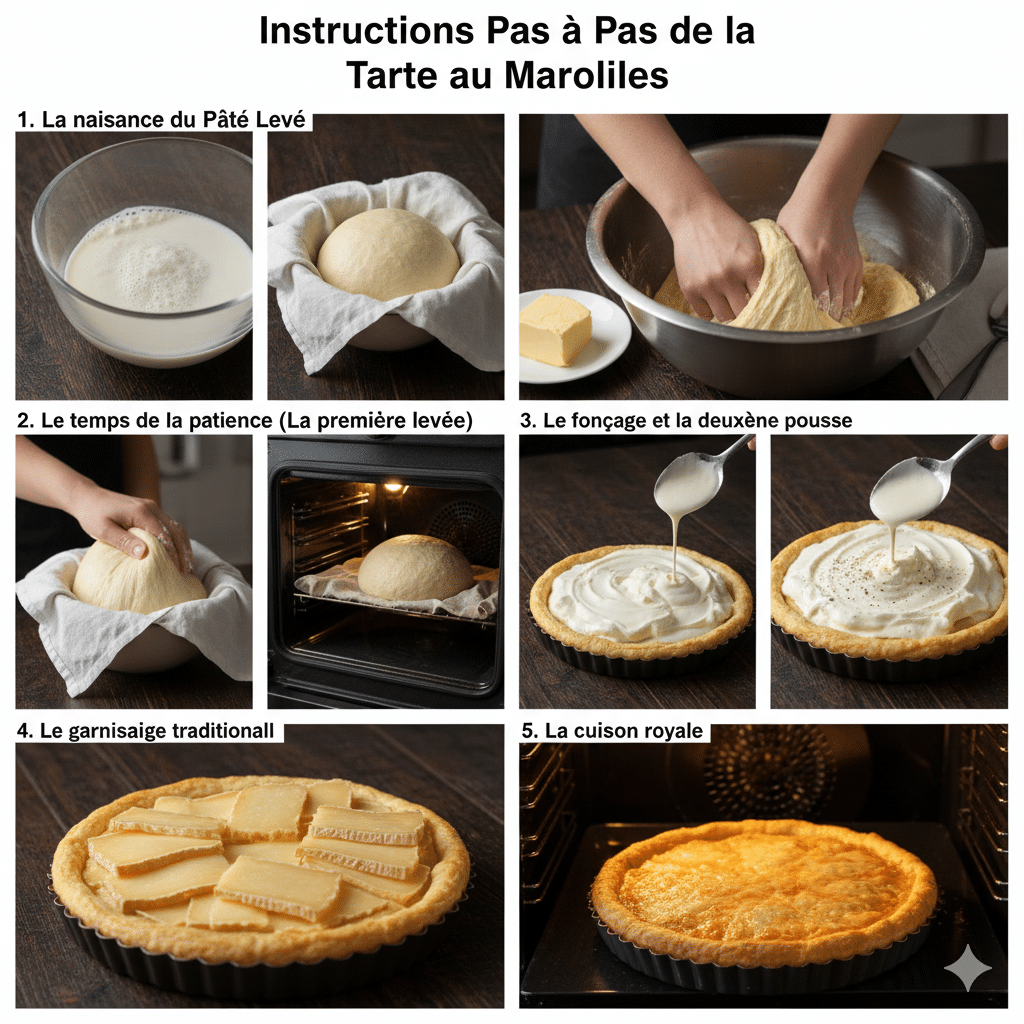 Instructions Pas à Pas de la Tarte au Maroliles

1. La naisance du Pâté Levé

2. Le temps de la patience (La première levée)

3. Le fonçage et la deuxène pousse

4. Le garnisaige traditionall

5. La cuison royale