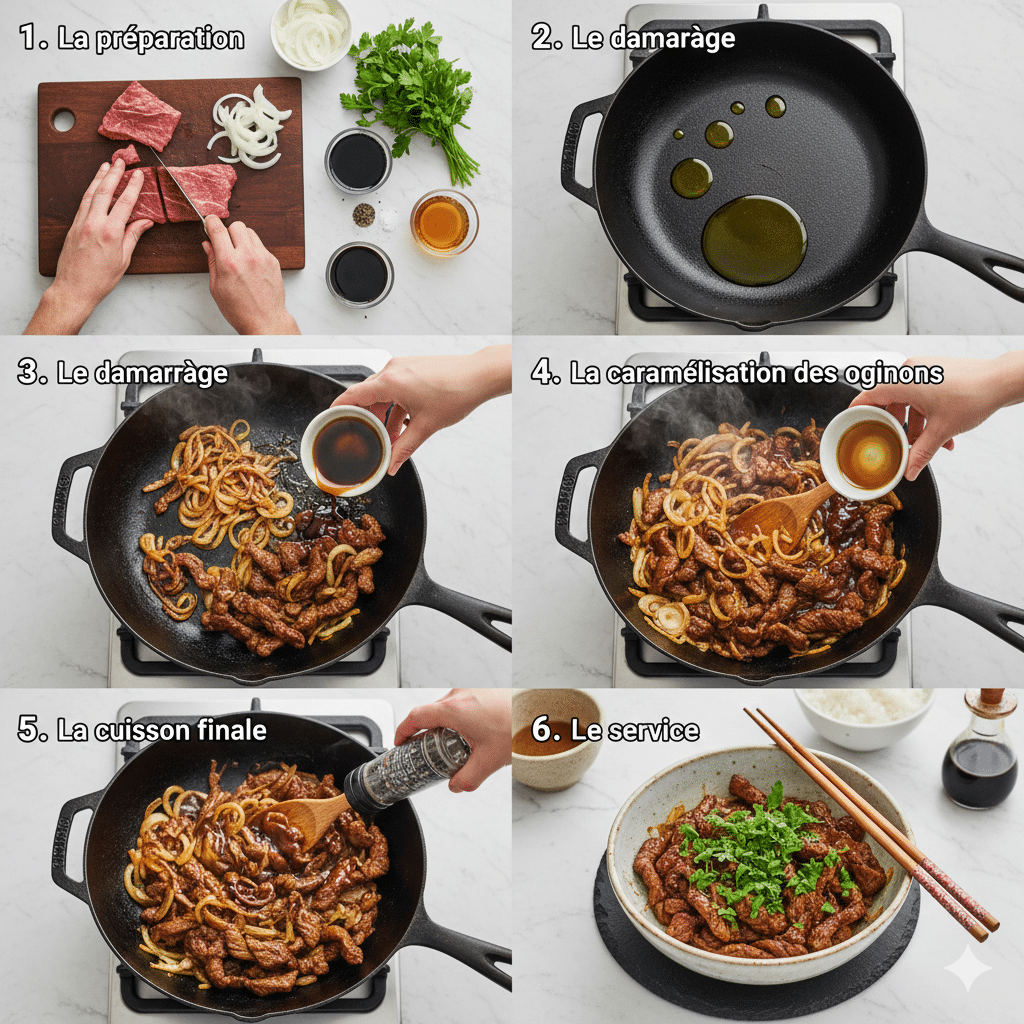 1. La préparation

2. Le damaràge

3. Le damarràge

4. La caramélisation des oginons

5. La cuisson finale

6. Le service