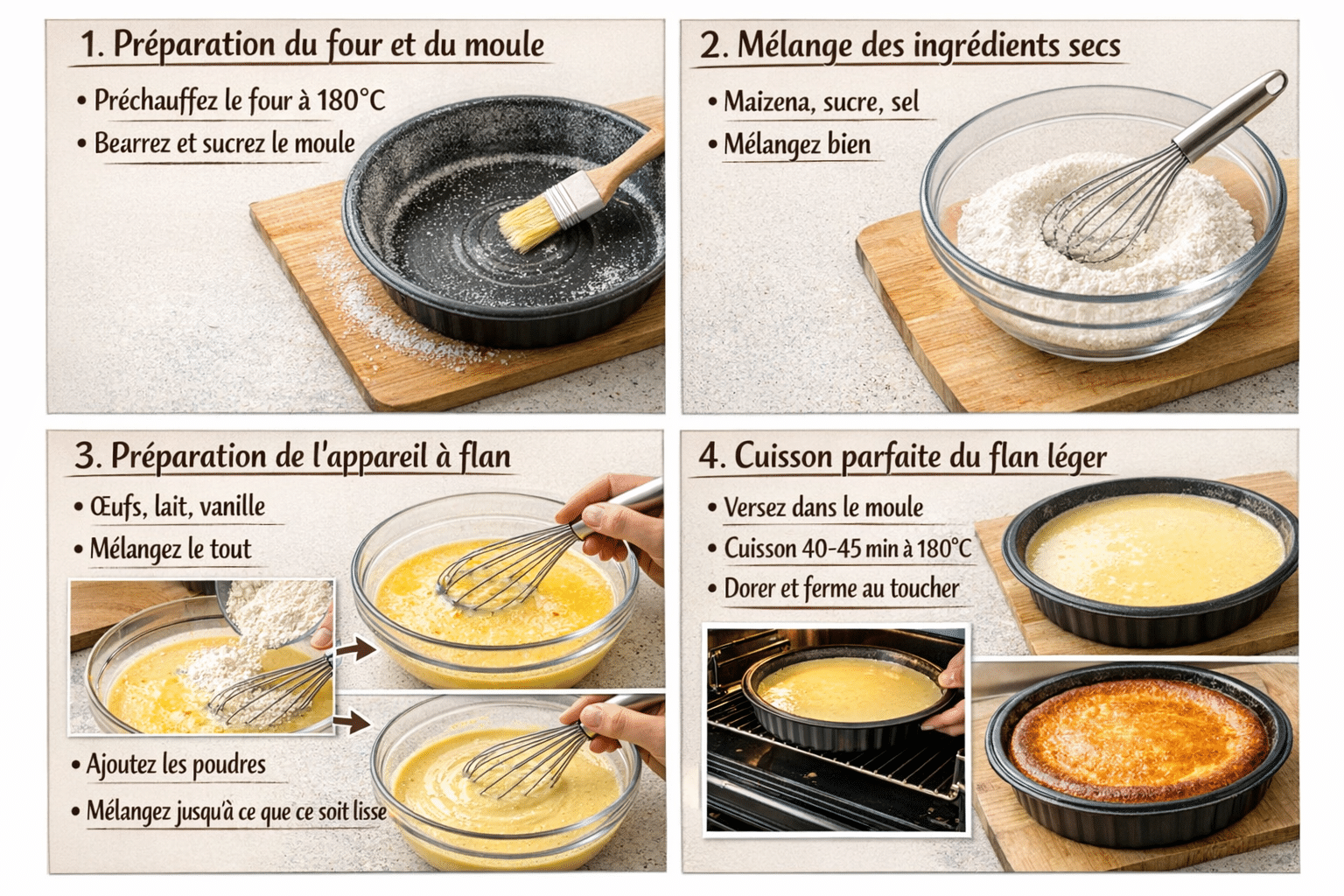 1. Préparation du four et du moule

• Préchauffez le four à 180°C
• Bearrez et sucrez le moule

2. Mélange des ingrédients secs

• Maizena, sucre, sel
• Mélangez bien

3. Préparation de l'appareil à flan

• Œufs, lait, vanille
• Mélangez le tout

• Ajoutez les poudres
• Mélangez jusqu'à ce que ce soit lisse

4. Cuisson parfaite du flan léger

• Versez dans le moule
• Cuisson 40-45 min à 180°C
• Dorer et ferme au toucher