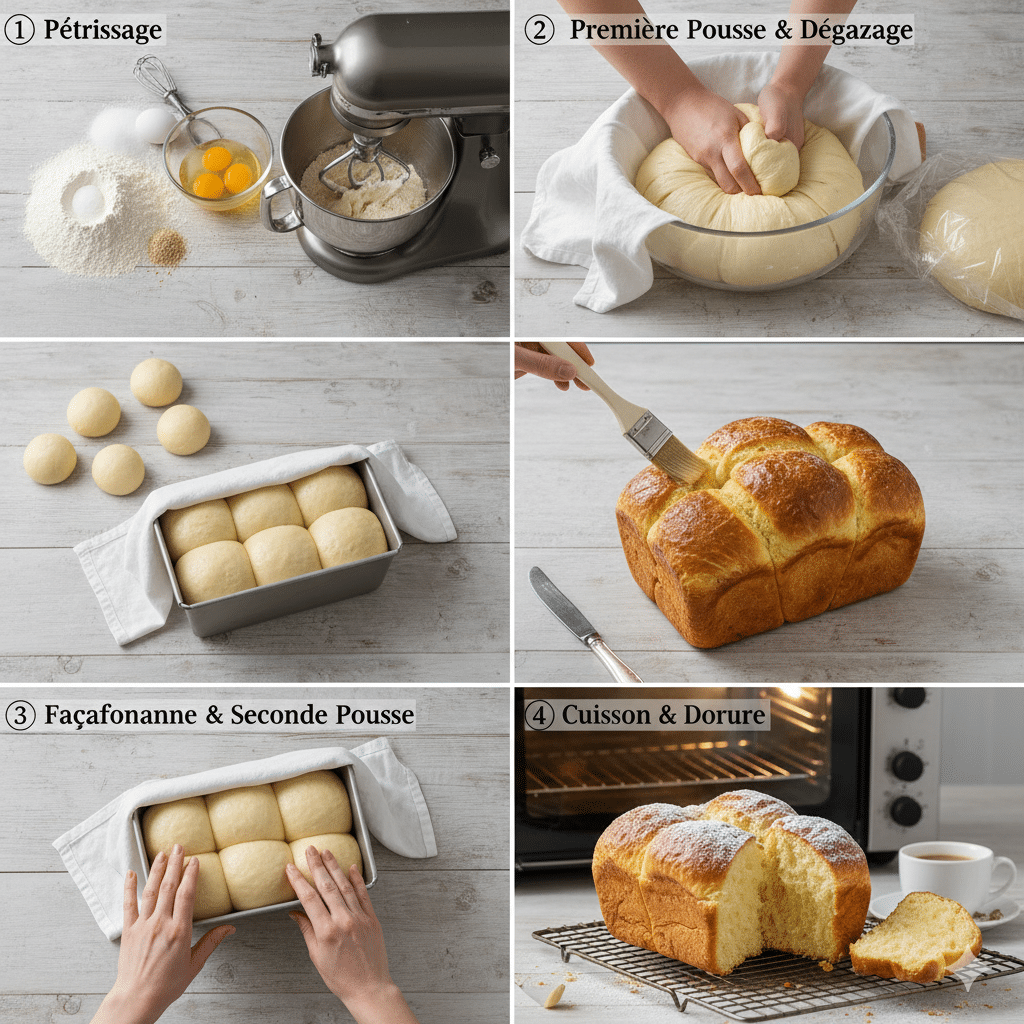 ① Pétrissage

② Première Pousse & Dégazage

③ Façafonanne & Seconde Pousse

④ Cuisson & Dorure