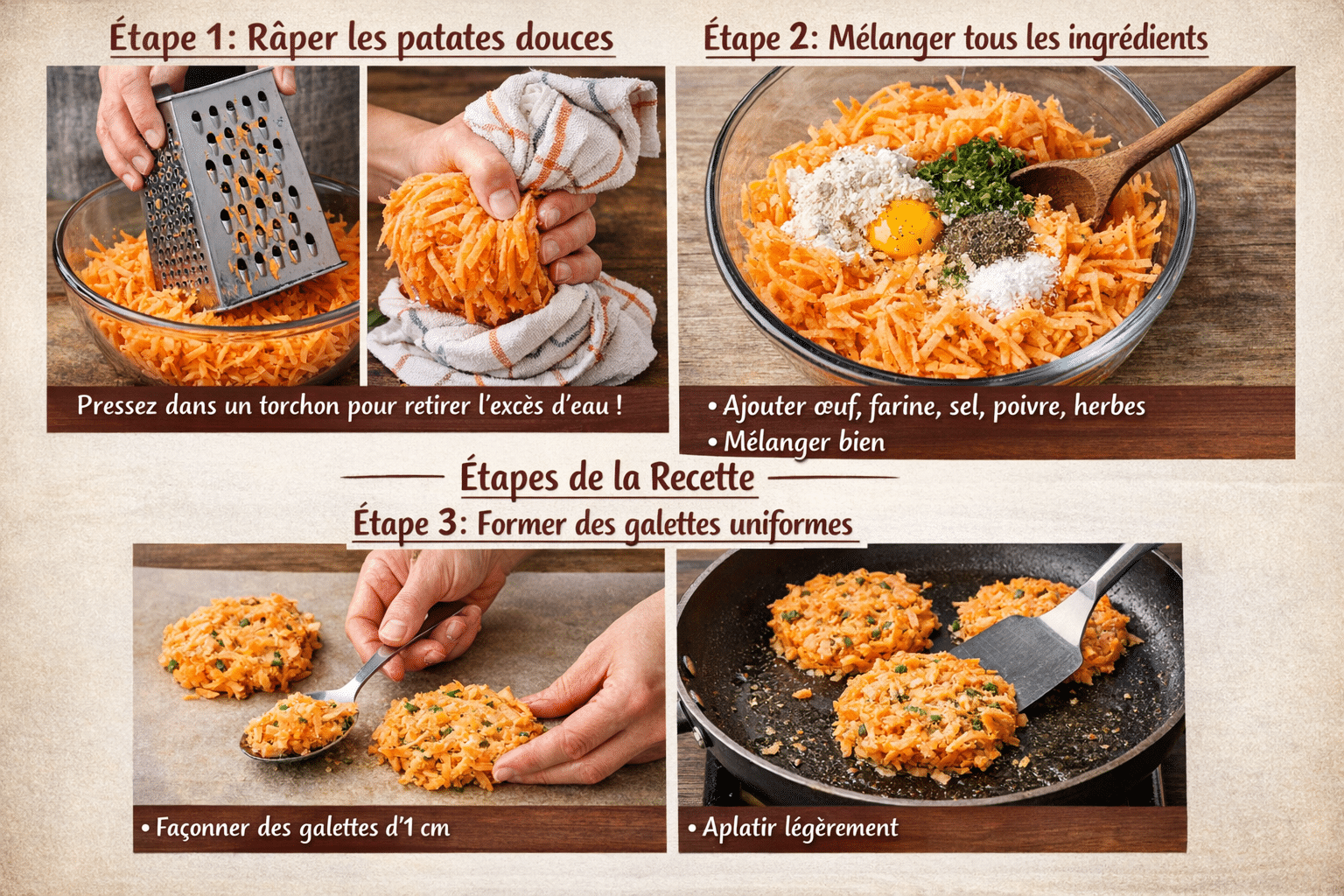 Étape 1: Râper les patates douces

Pressez dans un torchon pour retirer l'excès d'eau !

Étape 2: Mélanger tous les ingrédients

• Ajouter œuf, farine, sel, poivre, herbes
• Mélanger bien

Étapes de la Recette

Étape 3: Former des galettes uniformes

• Façonner des galettes d'1 cm

• Aplatir légèrement