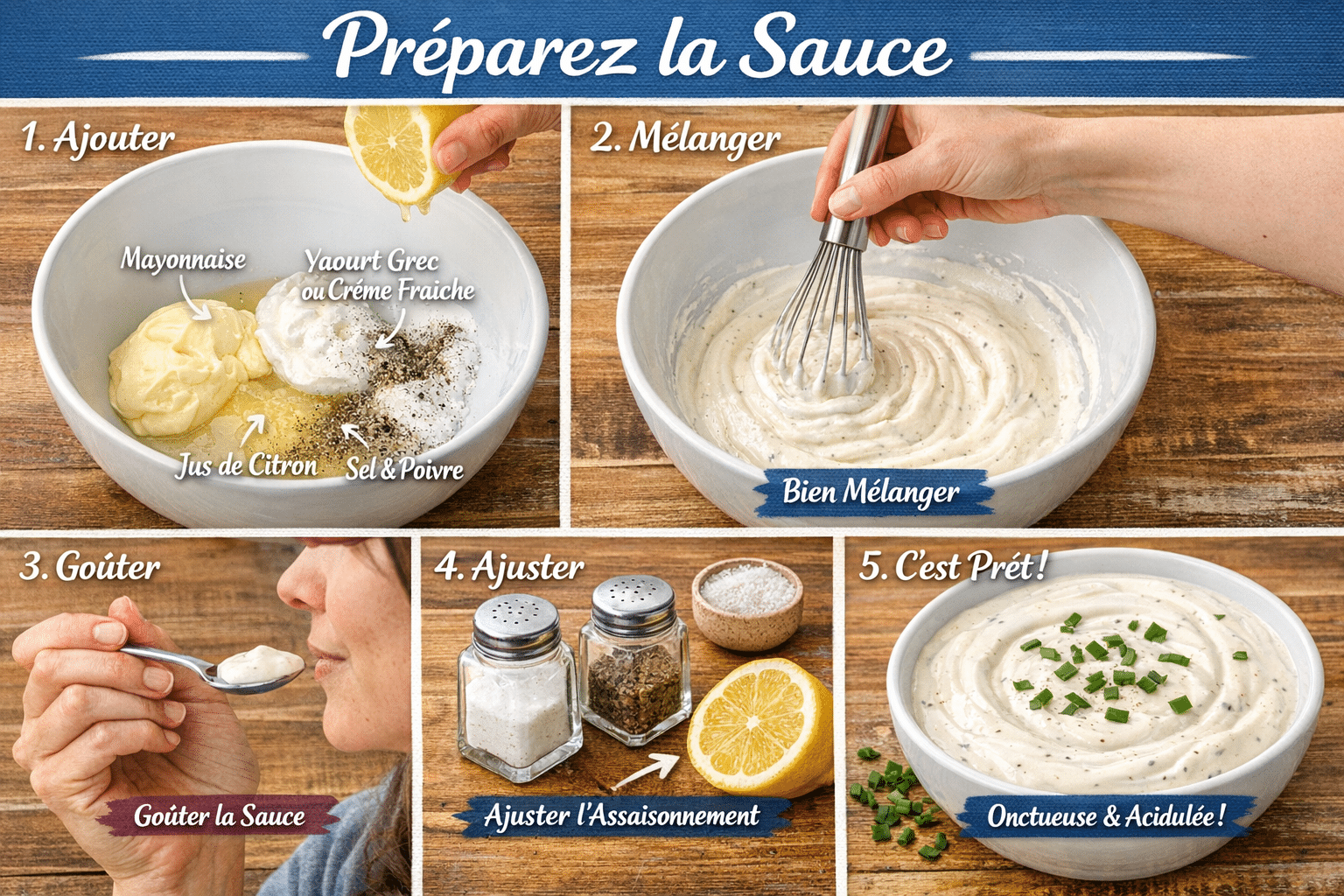 Préparez la Sauce

1. Ajouter

Mayonnaise

Yaourt Grec ou Créme Fraiche

Jus de Citron

Sel & Poivre

2. Mélanger

Bien Mélanger

3. Goûter

Goûter la Sauce

4. Ajuster

Ajuster l'Assaisonnement

5. C'est Prêt!

Onctueuse & Acidulée!