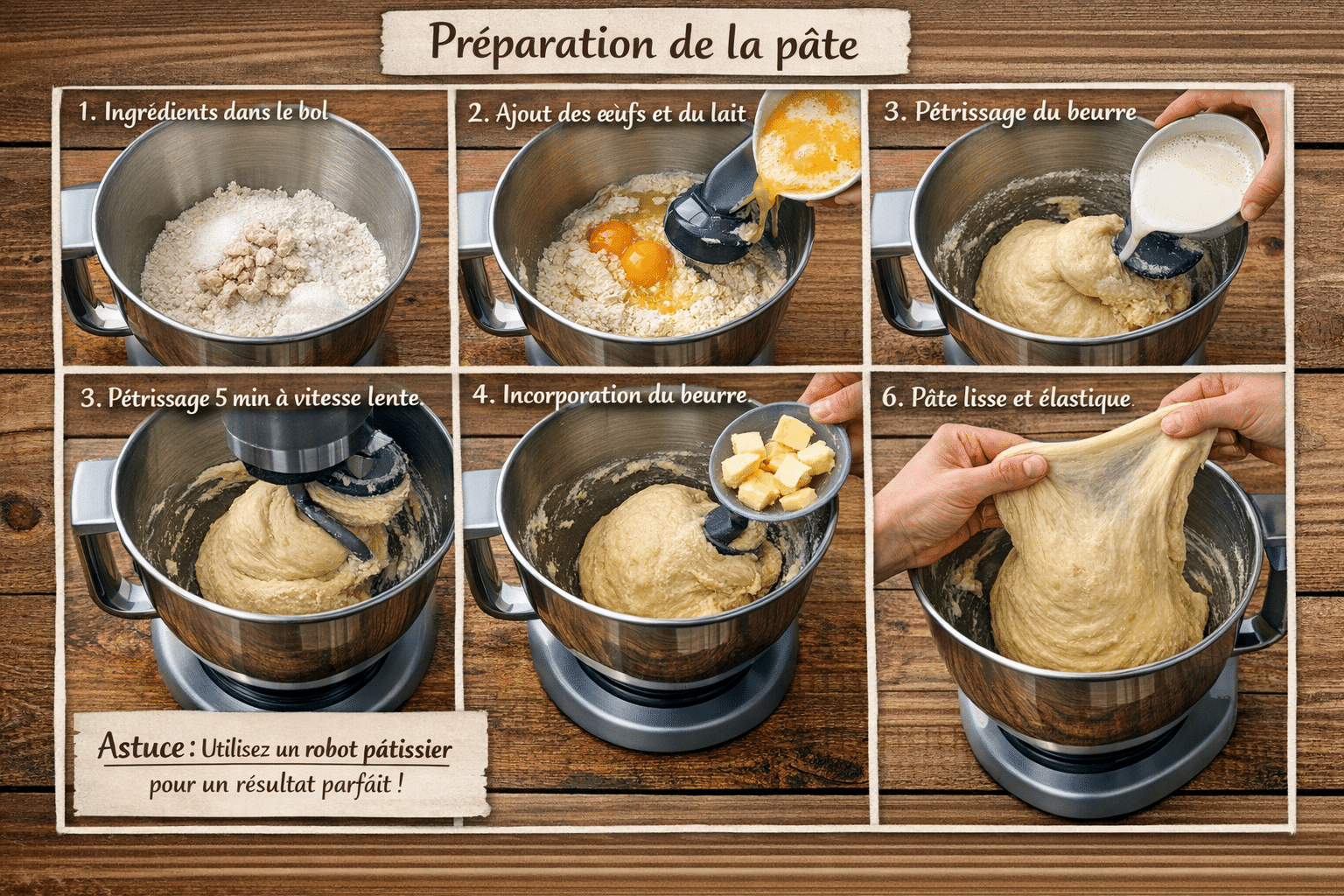 Préparation de la pâte

1. Ingrédients dans le bol

2. Ajout des œufs et du lait

3. Pétrissage du beurre

3. Pétrissage 5 min à vitesse lente

4. Incorporation du beurre

6. Pâte lisse et élastique

Astuce : Utilisez un robot pâtissier pour un résultat parfait !