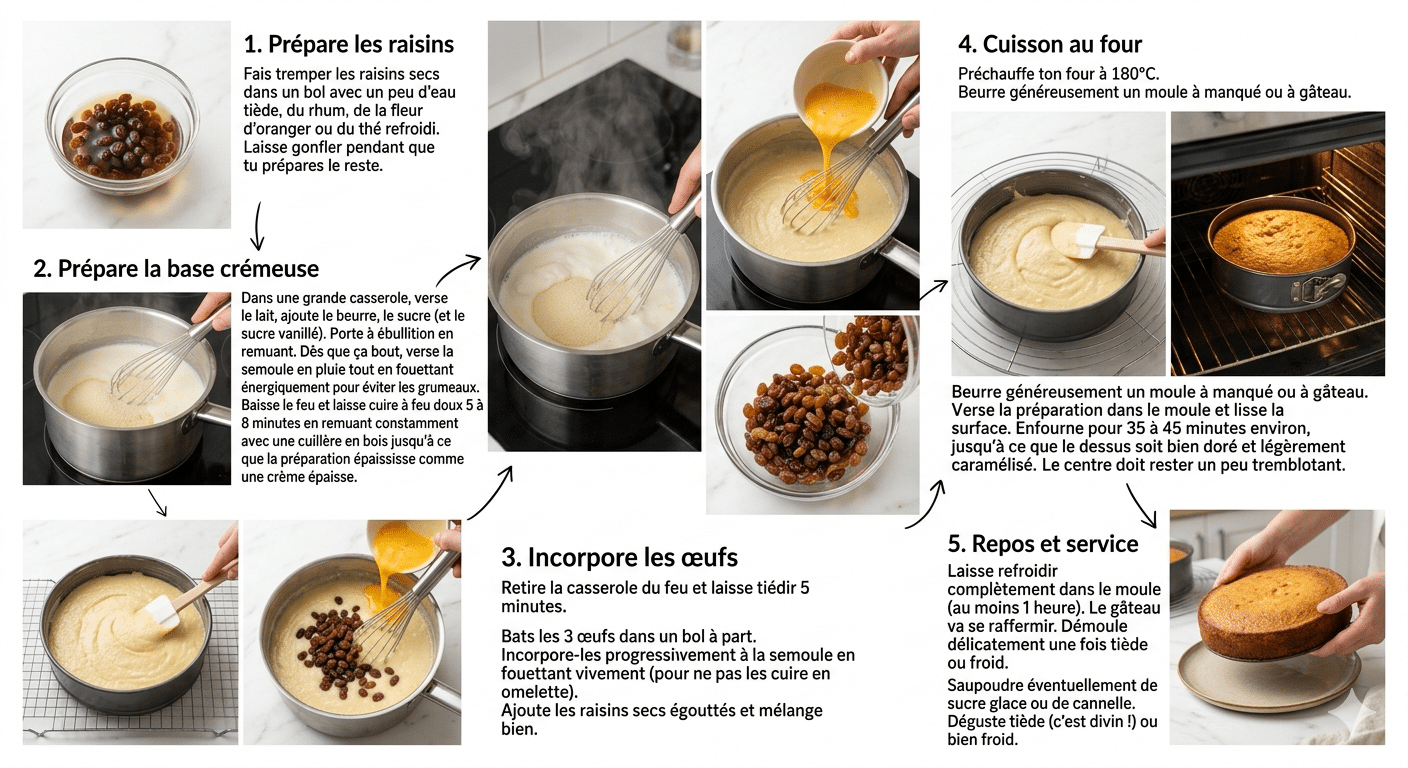 1. Prépare les raisins

Fais tremper les raisins secs dans un bol avec un peu d'eau tiède, du rhum, de la fleur d'oranger ou du thé refroidi. Laisse gonfler pendant que tu prépares le reste.

2. Prépare la base crémeuse

Dans une grande casserole, verse le lait, ajoute le beurre, le sucre (et le sucre vanillé). Porte à ébullition en remuant. Dès que ça bout, verse la semoule en pluie tout en fouettant énergiquement pour éviter les grumeaux. Baisse le feu et laisse cuire à feu doux 5 à 8 minutes en remuant constamment avec une cuillère en bois jusqu'à ce que la préparation épaississe comme une crème épaisse.

3. Incorpore les œufs

Retire la casserole du feu et laisse tiédir 5 minutes.

Bats les 3 œufs dans un bol à part. Incorpore-les progressivement à la semoule en fouettant vivement (pour ne pas les cuire en omelette).
Ajoute les raisins secs égouttés et mélange bien.

4. Cuisson au four

Préchauffe ton four à 180°C.
Beurre généreusement un moule à manqué ou à gâteau.

Beurre généreusement un moule à manqué ou à gâteau. Verse la préparation dans le moule et lisse la surface. Enfourne pour 35 à 45 minutes environ, jusqu'à ce que le dessus soit bien doré et légèrement caramélisé. Le centre doit rester un peu tremblotant.

5. Repos et service

Laisse refroidir complètement dans le moule (au moins 1 heure). Le gâteau va se raffermir. Démoule délicatement une fois tiède ou froid.

Saupoudre éventuellement de sucre glace ou de cannelle. Déguste tiède (c'est divin !) ou bien froid.