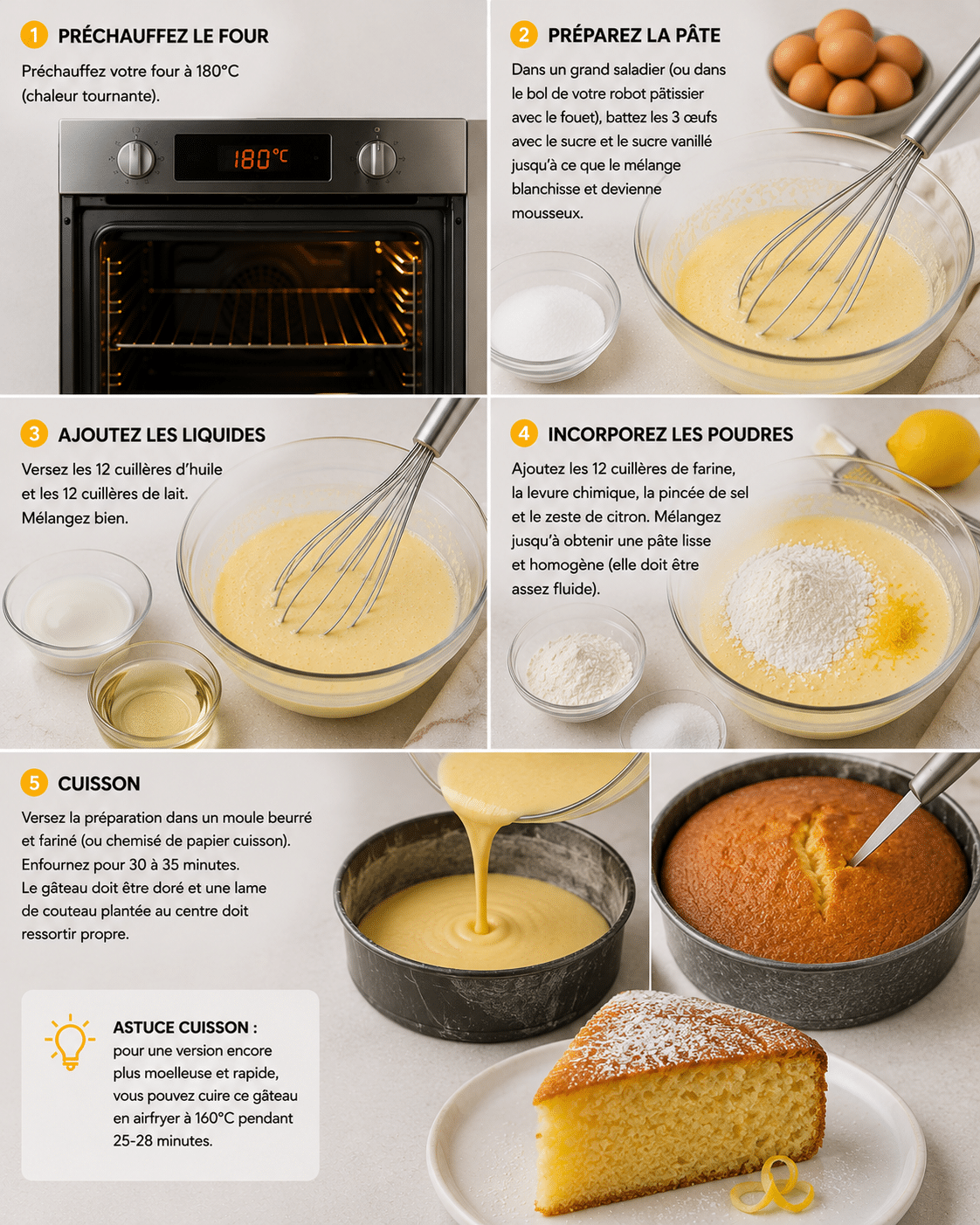 1 PRÉCHAUFFEZ LE FOUR

Préchauffez votre four à 180°C (chaleur tournante).

180°C

2 PRÉPAREZ LA PÂTE

Dans un grand saladier (ou dans le bol de votre robot pâtissier avec le fouet), battez les 3 œufs avec le sucre et le sucre vanillé jusqu'à ce que le mélange blanchisse et devienne mousseux.

3 AJOUTEZ LES LIQUIDES

Versez les 12 cuillères d'huile et les 12 cuillères de lait. Mélangez bien.

4 INCORPOREZ LES POUDRES

Ajoutez les 12 cuillères de farine, la levure chimique, la pincée de sel et le zeste de citron. Mélangez jusqu'à obtenir une pâte lisse et homogène (elle doit être assez fluide).

5 CUISSON

Versez la préparation dans un moule beurré et fariné (ou chemisé de papier cuisson). Enfournez pour 30 à 35 minutes. Le gâteau doit être doré et une lame de couteau plantée au centre doit ressortir propre.

ASTUCE CUISSON : pour une version encore plus moelleuse et rapide, vous pouvez cuire ce gâteau en airfryer à 160°C pendant 25-28 minutes.