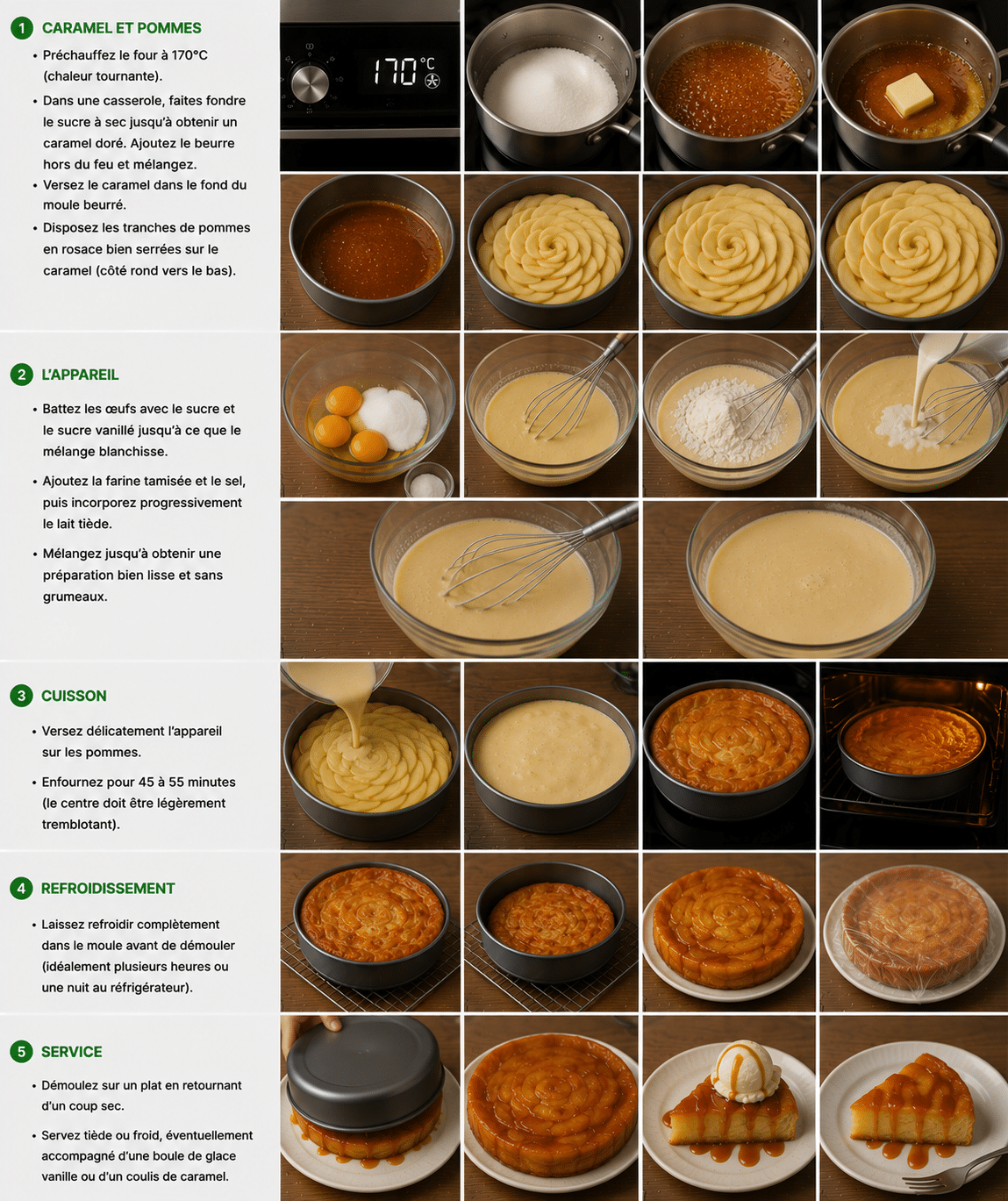 1 CARAMEL ET POMMES

• Préchauffez le four à 170°C (chaleur tournante).

• Dans une casserole, faites fondre le sucre à sec jusqu'à obtenir un caramel doré. Ajoutez le beurre hors du feu et mélangez.

• Versez le caramel dans le fond du moule beurré.

• Disposez les tranches de pommes en rosace bien serrées sur le caramel (côté rond vers le bas).

170 °C

2 L'APPAREIL

• Battez les œufs avec le sucre et le sucre vanillé jusqu'à ce que le mélange blanchisse.

• Ajoutez la farine tamisée et le sel, puis incorporez progressivement le lait tiède.

• Mélangez jusqu'à obtenir une préparation bien lisse et sans grumeaux.

3 CUISSON

• Versez délicatement l'appareil sur les pommes.

• Enfournez pour 45 à 55 minutes (le centre doit être légèrement tremblotant).

4 REFROIDISSEMENT

• Laissez refroidir complètement dans le moule avant de démouler (idéalement plusieurs heures ou une nuit au réfrigérateur).

5 SERVICE

• Démoulez sur un plat en retournant d'un coup sec.

• Servez tiède ou froid, éventuellement accompagné d'une boule de glace vanille ou d'un coulis de caramel.